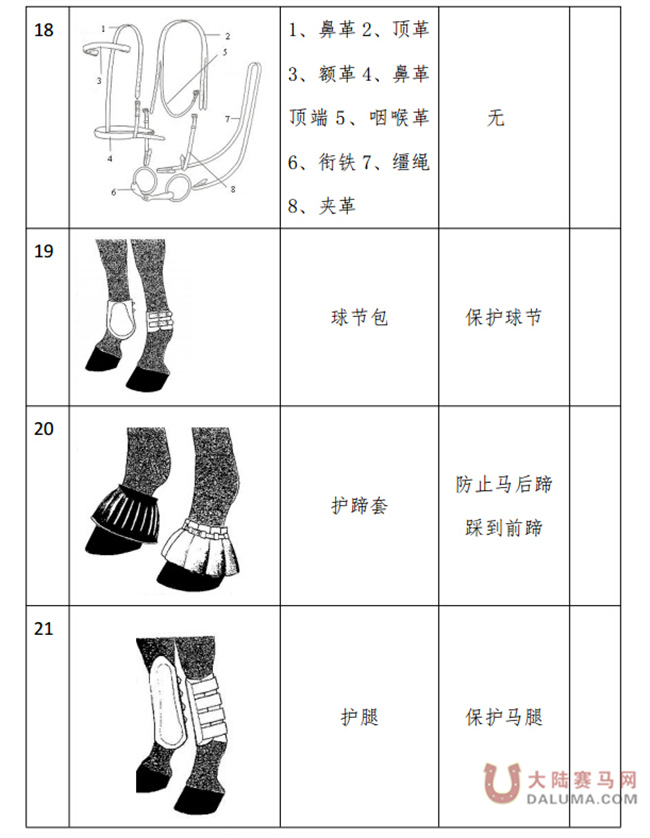 | 18 | 1 2 3 4 5 6 7 8 | 1、鼻革 2、顶革 3、额革 4、鼻革顶端 5、咽喉革 6、衔铁 7、缰绳 8、夹革 | 无 | |
|---|---|---|---|---|
| 19 | | 球节包 | 保护球节 | |
| 20 | | 护蹄套 | 防止马后蹄踩到前蹄 | |
| 21 | | 护腿 | 保护马腿 | |

大陆赛马网
DALUMA.COM