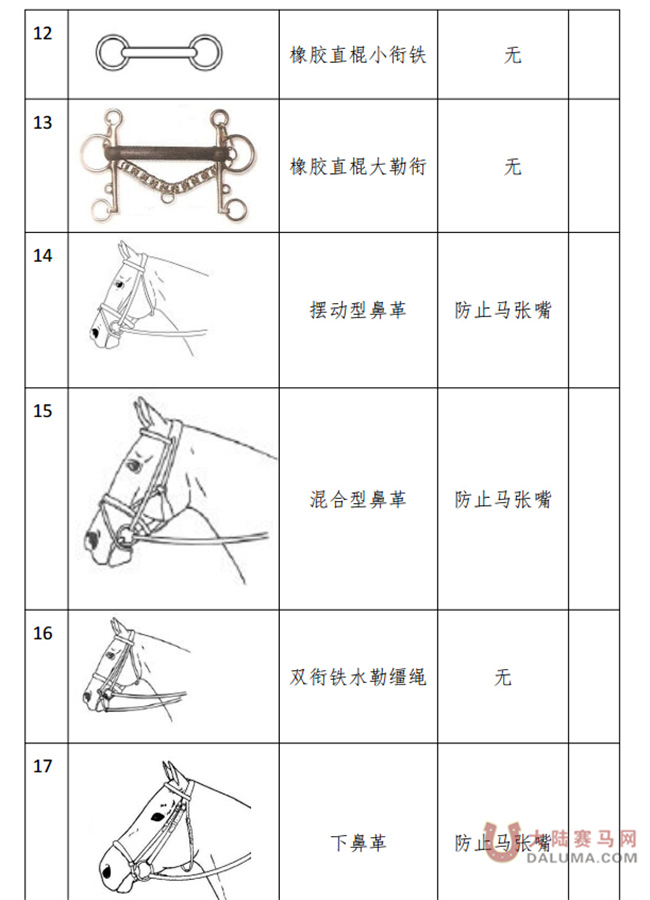 | 12 | | 橡胶直棍小衔铁 | 无 | |
|---|---|---|---|---|
| 13 | | 橡胶直棍大勒衔 | 无 | |
| 14 | | 摆动型鼻革 | 防止马张嘴 | |
| 15 | | 混合型鼻革 | 防止马张嘴 | |
| 16 | | 双衔铁水勒缰绳 | 无 | |
| 17 | | 下鼻革 | 防止马张嘴 | |

大陆赛马网
DALUMA.COM