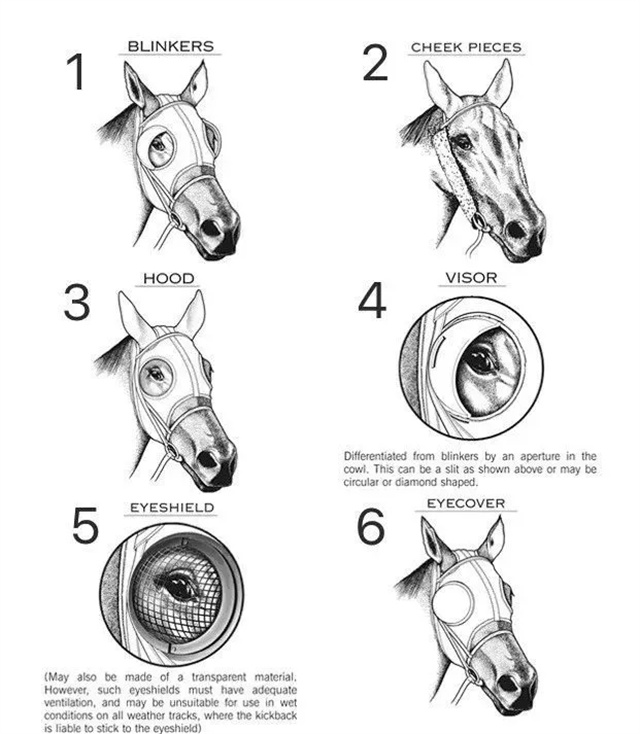 1
BLINKERS

2
CHEEK PIECES

3
HOOD

4
VISOR

Differentiated from blinkers by an aperture in the cowl. This can be a slit as shown above or may be circular or diamond shaped.

5
EYESHIELD

(May also be made of a transparent material. However, such eyeshields must have adequate ventilation, and may be unsuitable for use in wet conditions on all weather tracks, where the kickback is liable to stick to the eyeshield)

6
EYECOVER